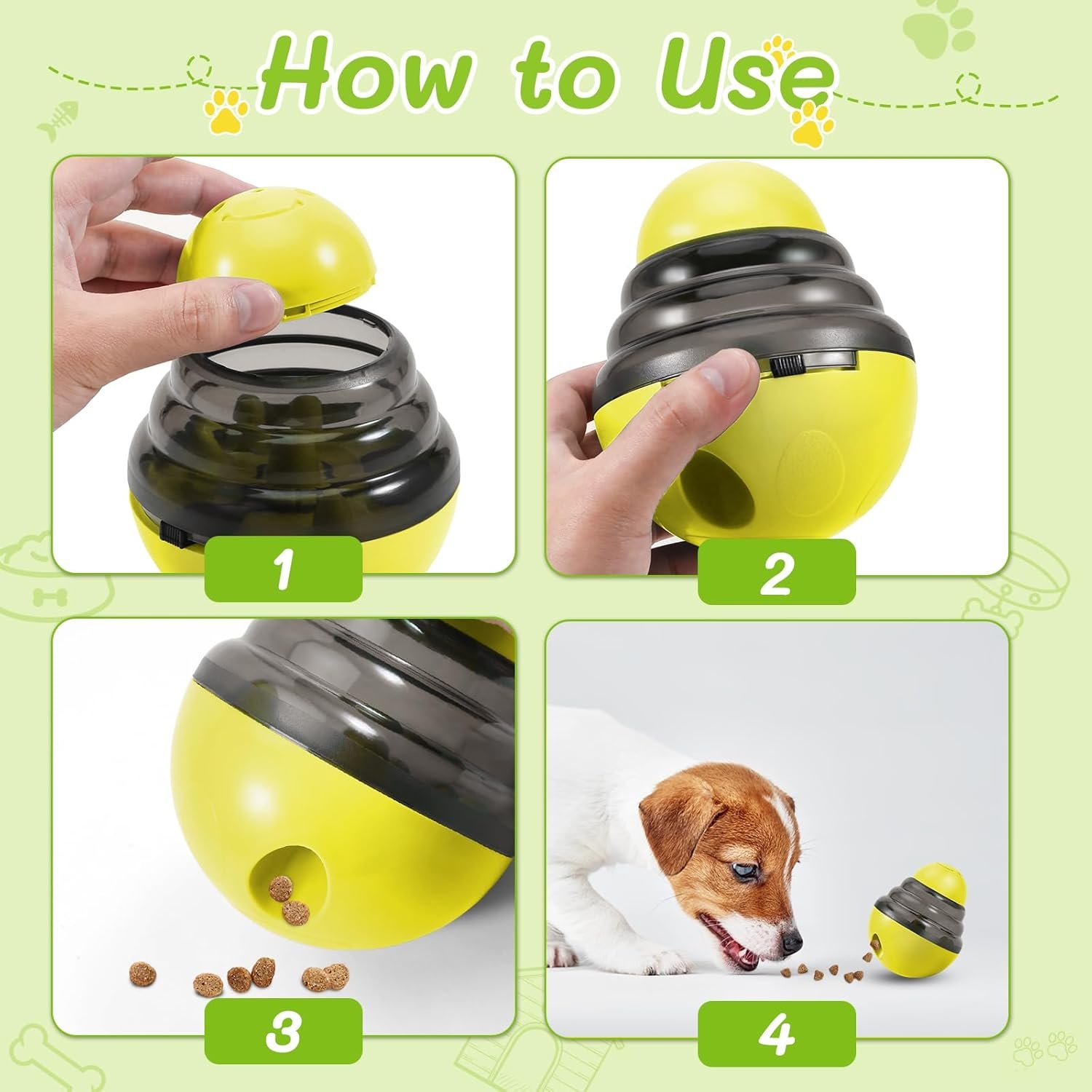 How to Use

1

2

3

4