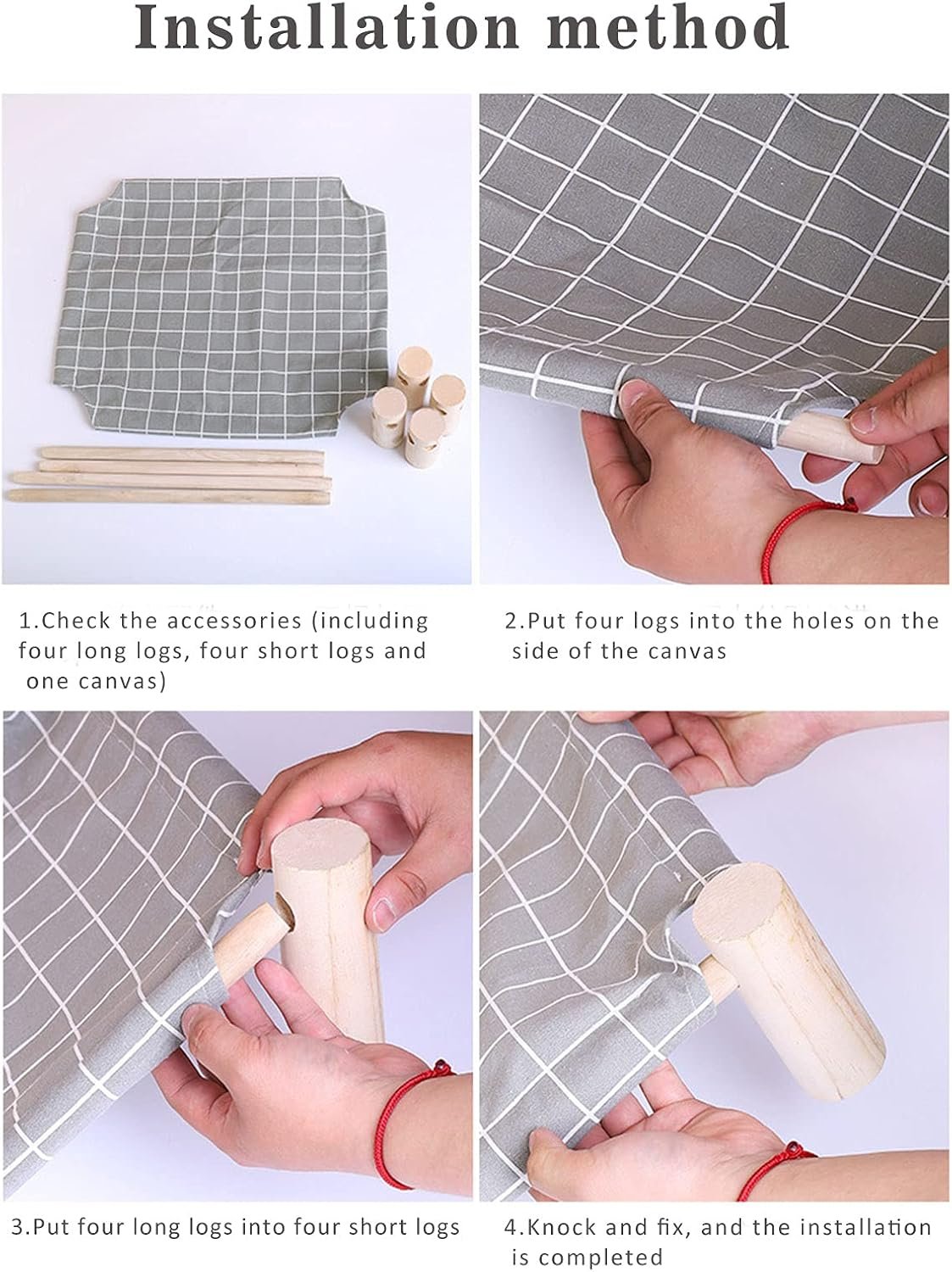 Installation method

1.Check the accessories (including four long logs, four short logs and one canvas)

2.Put four logs into the holes on the side of the canvas

3.Put four long logs into four short logs

4.Knock and fix, and the installation is completed