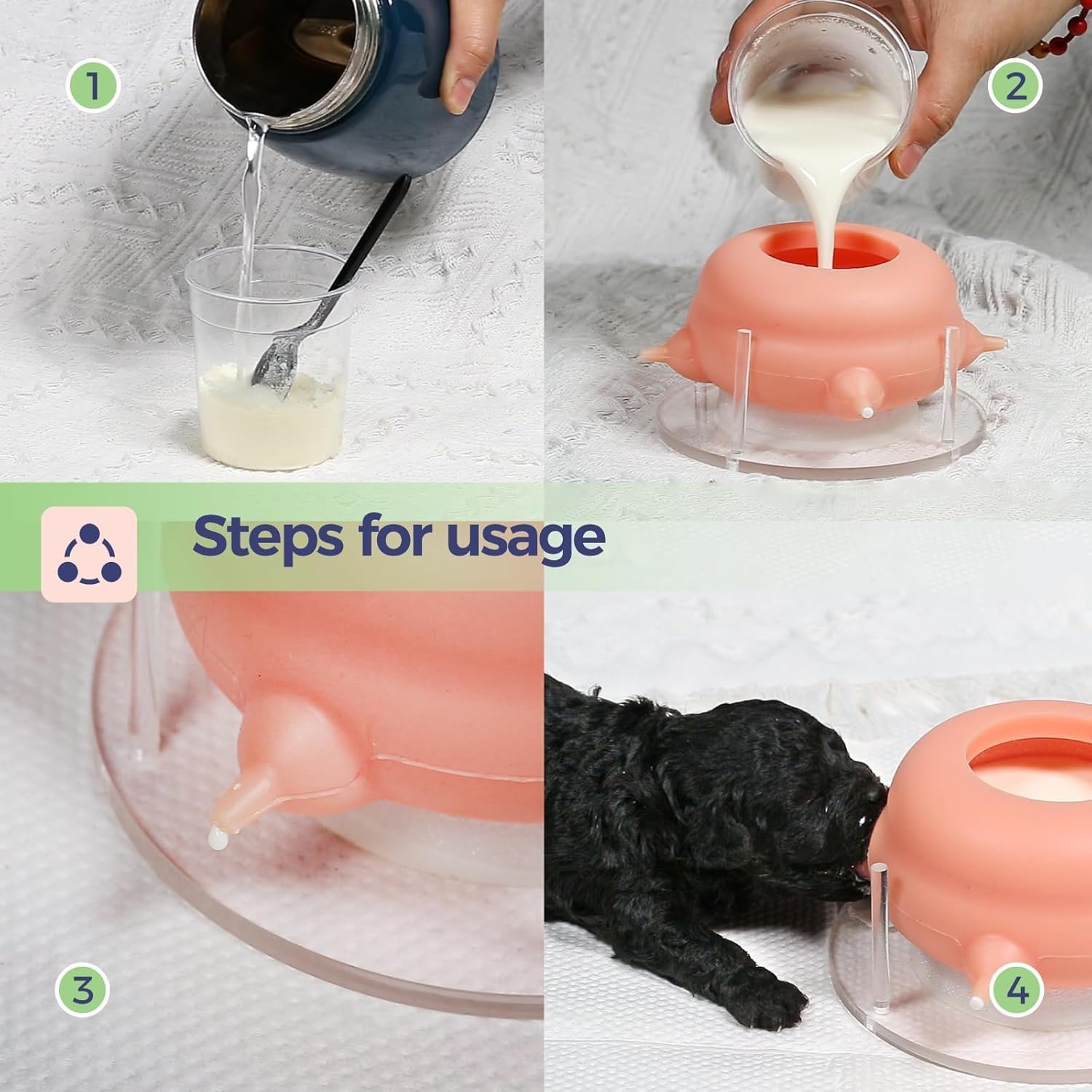 1

2

Steps for usage

3

4