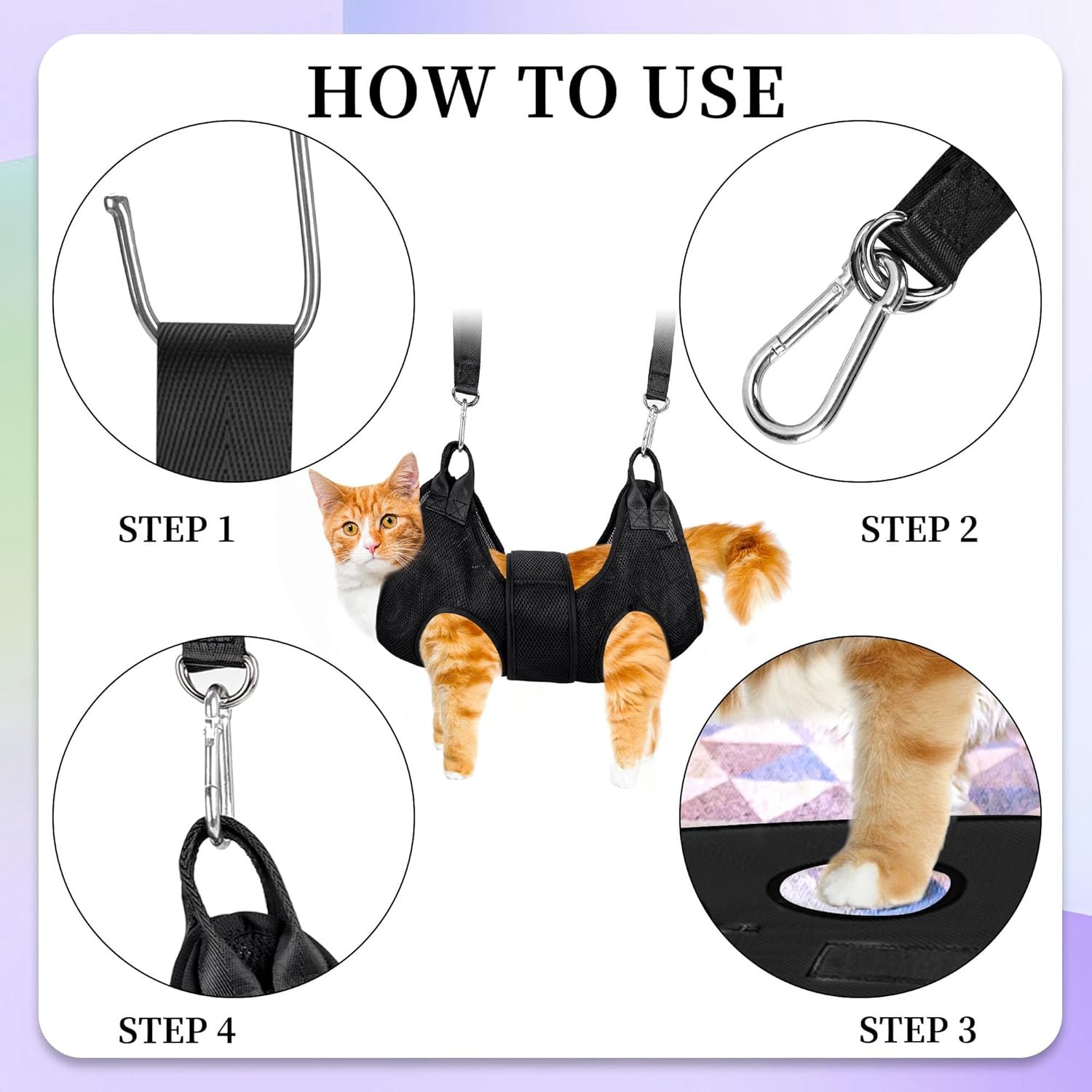 HOW TO USE

STEP 1

STEP 2

STEP 4

STEP 3