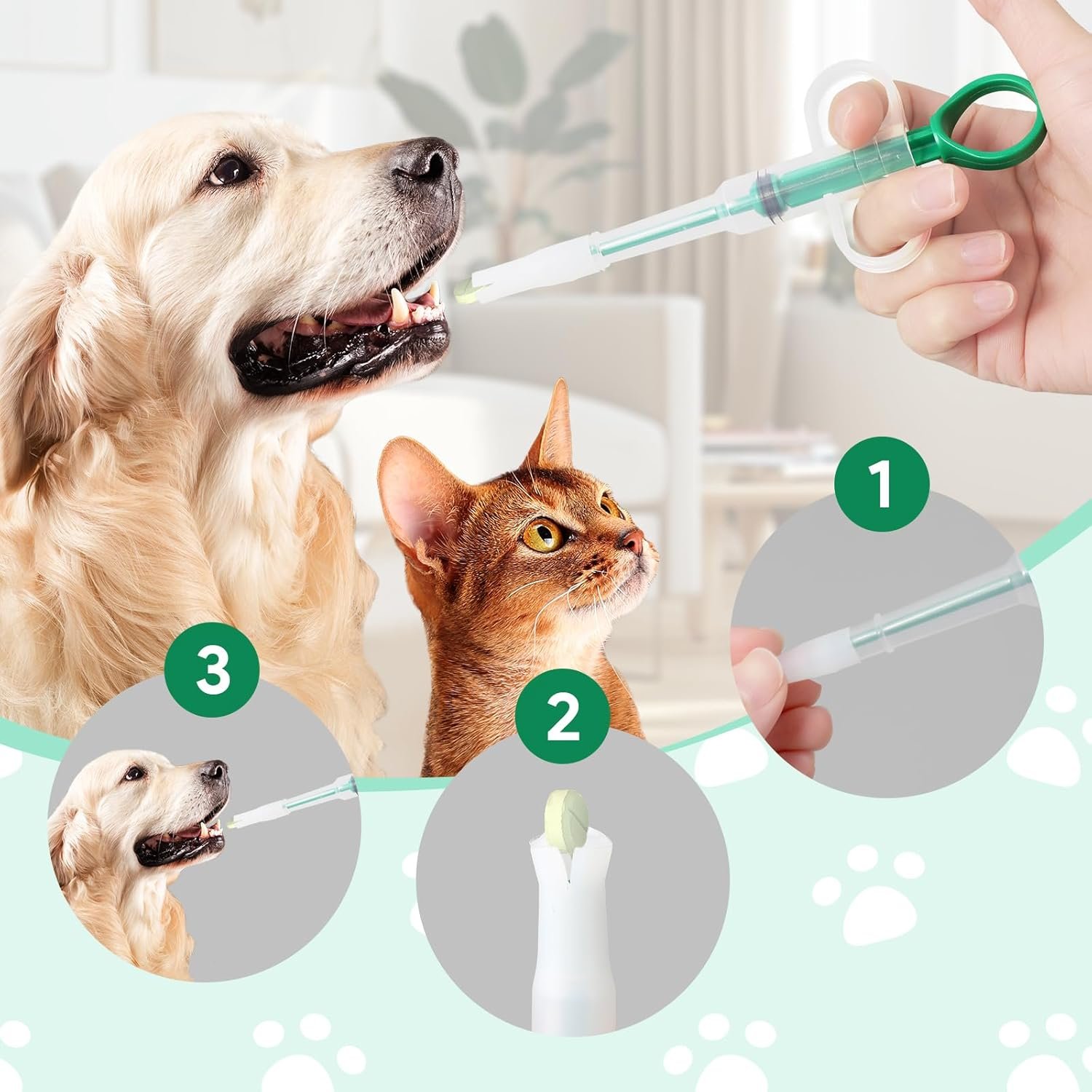 1

3

2