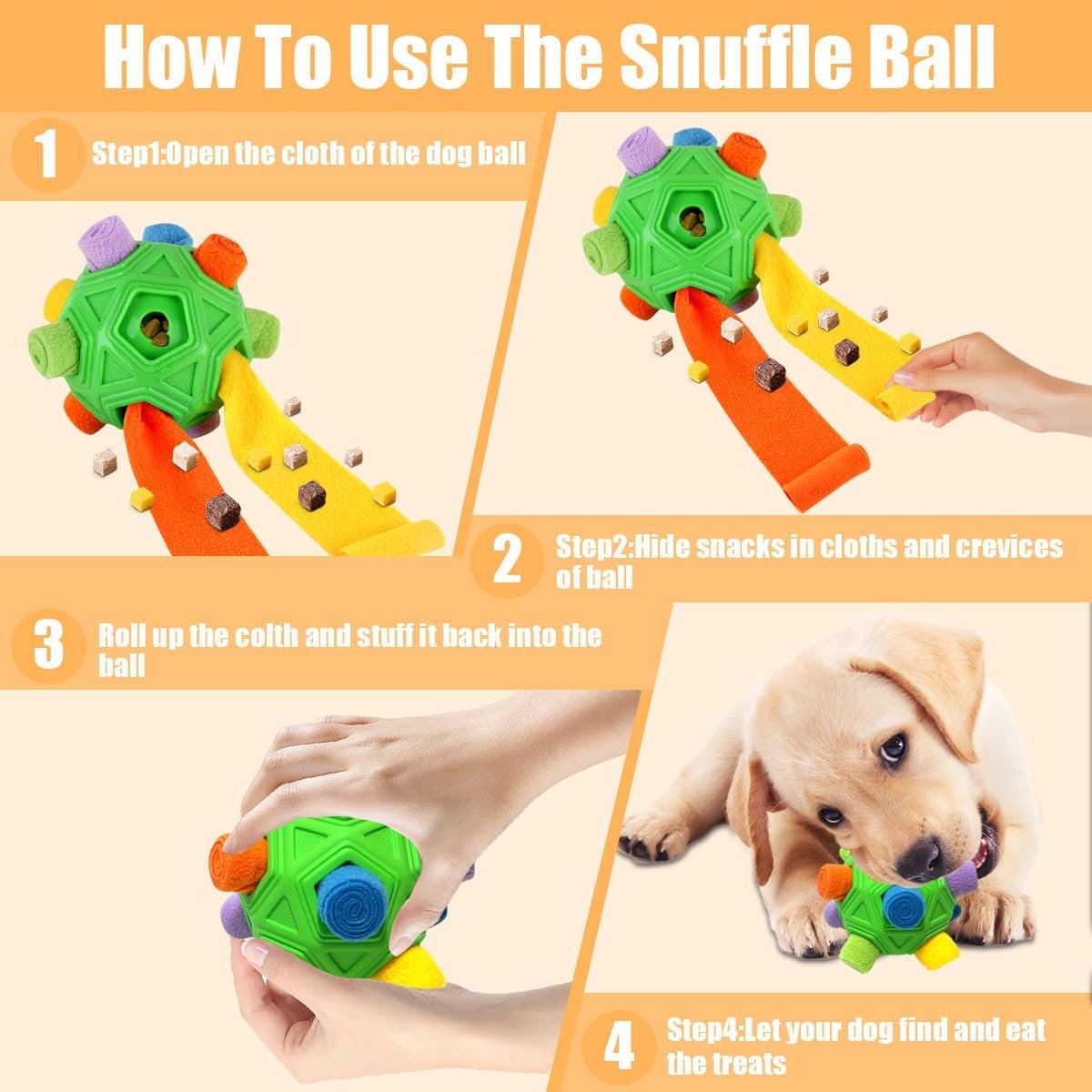 How To Use The Snuffle Ball

1 Step1:Open the cloth of the dog ball

2 Step2:Hide snacks in cloths and crevices of ball

3 Roll up the colth and stuff it back into the ball

4 Step4:Let your dog find and eat the treats